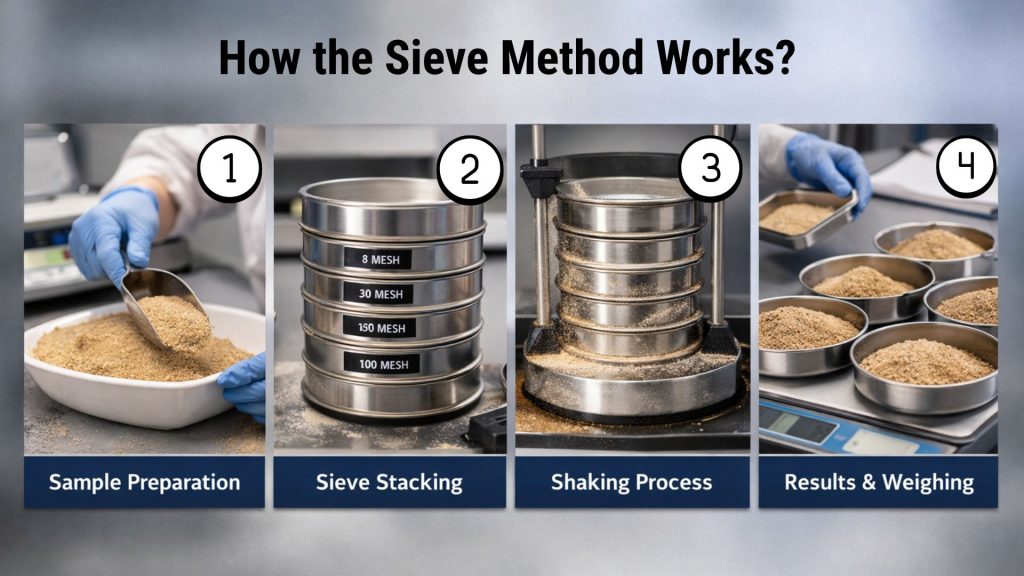 How the Sieve Method Works?

1

Sample Preparation

2

8 MESH

30 MESH

150 MESH

100 MESH

Sieve Stacking

3

Shaking Process

4

Results & Weighing